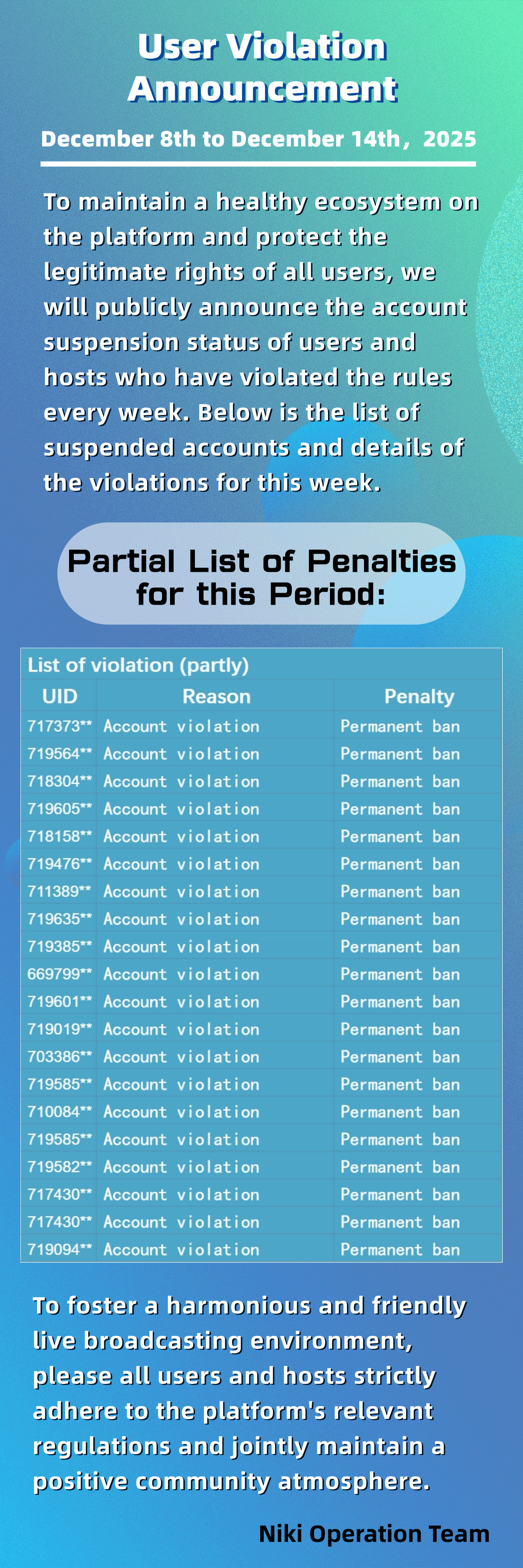 User Violation Announcement

December 8th to December 14th， 2025

To maintain a healthy ecosystem on the platform and protect the legitimate rights of all users, we will publicly announce the account suspension status of users and hosts who have violated the rules every week. Below is the list of suspended accounts and details of the violations for this week.

Partial List of Penalties for this Period:

List of violation (partly)

| UID | Reason | Penalty |
|---|---|---|
| 717373** | Account violation | Permanent ban |
| 719564** | Account violation | Permanent ban |
| 718304** | Account violation | Permanent ban |
| 719605** | Account violation | Permanent ban |
| 718158** | Account violation | Permanent ban |
| 719476** | Account violation | Permanent ban |
| 711389** | Account violation | Permanent ban |
| 719635** | Account violation | Permanent ban |
| 719385** | Account violation | Permanent ban |
| 669799** | Account violation | Permanent ban |
| 719601** | Account violation | Permanent ban |
| 719019** | Account violation | Permanent ban |
| 703386** | Account violation | Permanent ban |
| 719585** | Account violation | Permanent ban |
| 710084** | Account violation | Permanent ban |
| 719585** | Account violation | Permanent ban |
| 719582** | Account violation | Permanent ban |
| 717430** | Account violation | Permanent ban |
| 717430** | Account violation | Permanent ban |
| 719094** | Account violation | Permanent ban |

To foster a harmonious and friendly live broadcasting environment, please all users and hosts strictly adhere to the platform's relevant regulations and jointly maintain a positive community atmosphere.

Niki Operation Team